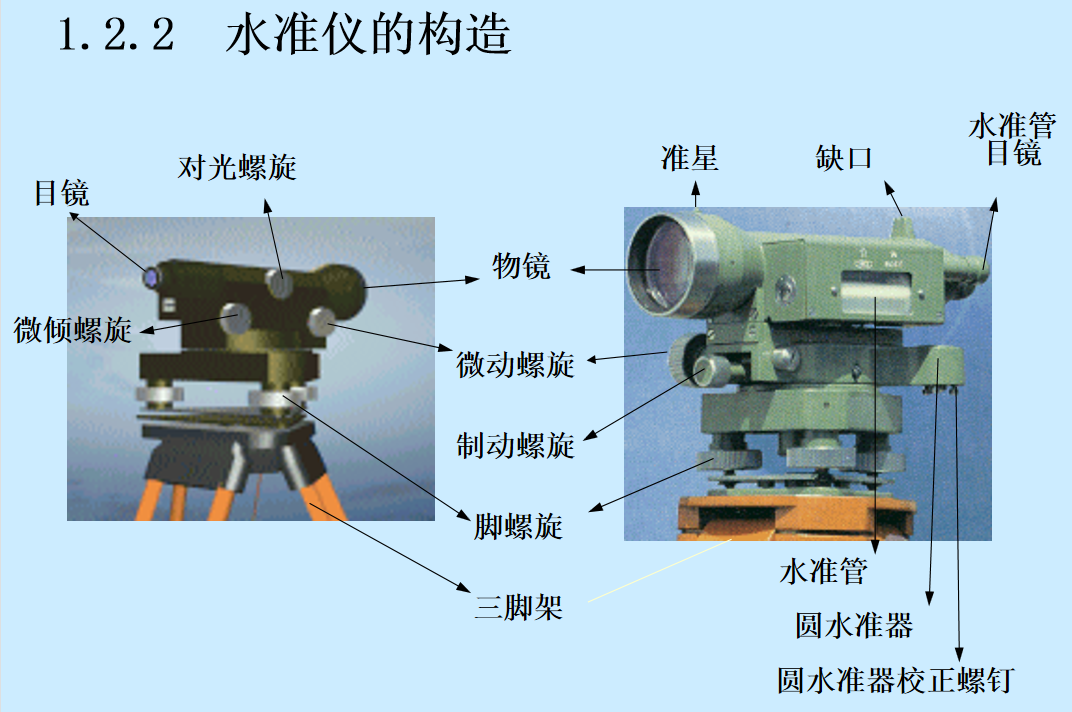 1.2.2 水准仪的构造

目镜

对光螺旋

微倾螺旋

物镜

微动螺旋

制动螺旋

脚螺旋

三脚架

准星

缺口

水准管目镜

水准管

圆水准器

圆水准器校正螺钉